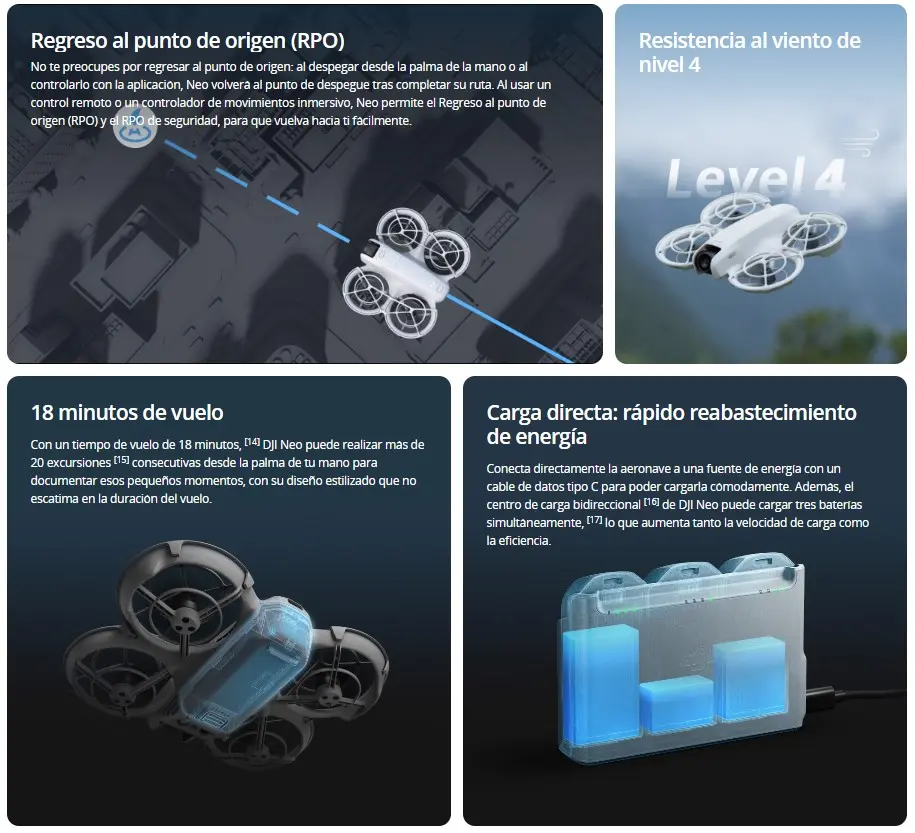 Regreso al punto de origen (RPO)

No te preocupes por regresar al punto de origen: al despegar desde la palma de la mano o al controlarlo con la aplicación, Neo volverá al punto de despegue tras completar su ruta. Al usar un control remoto o un controlador de movimientos inmersivo, Neo permite el Regreso al punto de origen (RPO) y el RPO de seguridad, para que vuelva hacia ti fácilmente.

Resistencia al viento de nivel 4

Level 4

18 minutos de vuelo

Con un tiempo de vuelo de 18 minutos, [14] DJI Neo puede realizar mas de 20 excursiones [15] consecutivas desde la palma de tu mano para documentar esos pequeños momentos, con su diseño estilizado que no escatima en la duracion del vuelo.

Carga directa: rápido reabastecimiento de energía

Conecta directamente la aeronave a una fuente de energía con un cable de datos tipo C para poder cargarla comodamente. Ademas, el centro de carga bidireccional [16] de DJI Neo puede cargar tres baterias simultaneamente, [17] lo que aumenta tanto la velocidad de carga como la eficiencia.