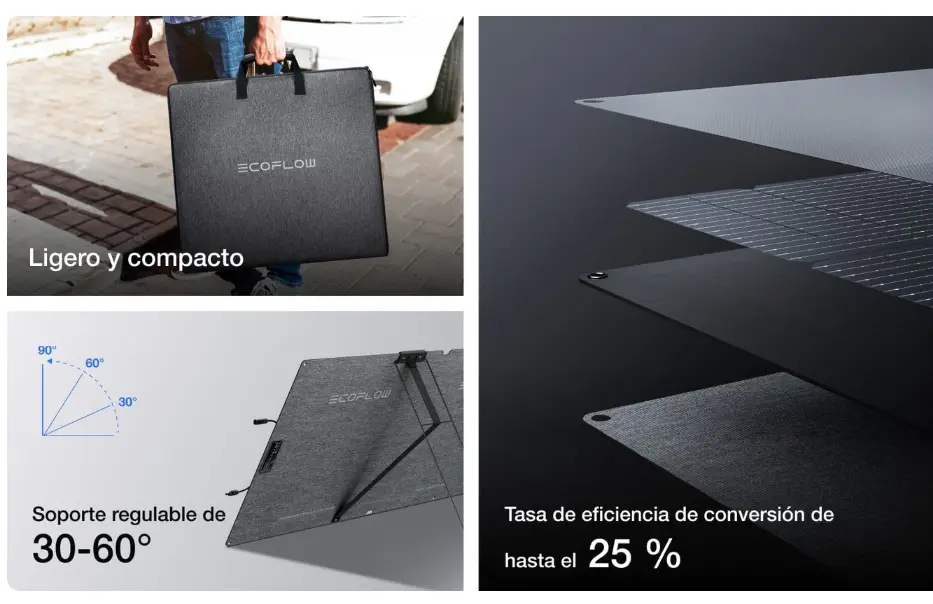 ECOFLOW

Ligero y compacto

90°
60°
30°

ECOFLOW

Soporte regulable de
30-60°

Tasa de eficiencia de conversión de hasta el 25 %